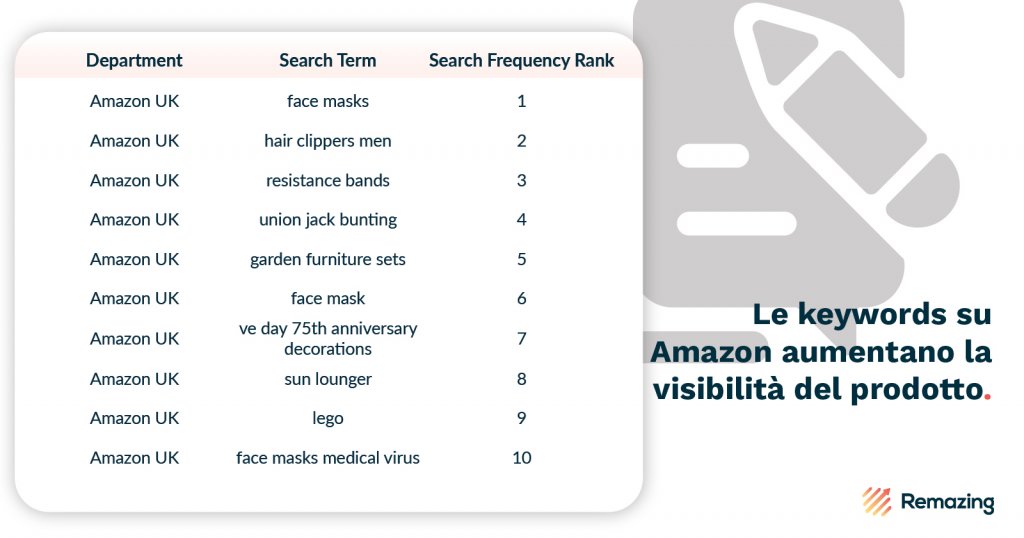 | Department | Search Term | Search Frequency Rank |
|---|---|---|
| Amazon UK | face masks | 1 |
| Amazon UK | hair clippers men | 2 |
| Amazon UK | resistance bands | 3 |
| Amazon UK | union jack bunting | 4 |
| Amazon UK | garden furniture sets | 5 |
| Amazon UK | face mask | 6 |
| Amazon UK | ve day 75th anniversary decorations | 7 |
| Amazon UK | sun lounger | 8 |
| Amazon UK | lego | 9 |
| Amazon UK | face masks medical virus | 10 |

Le keywords su Amazon aumentano la visibilità del prodotto.

Remazing